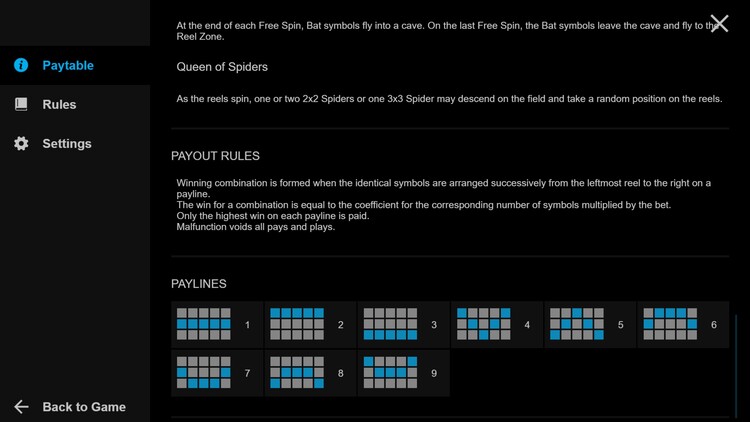 Paytable

Rules

Settings

Back to Game

At the end of each Free Spin, Bat symbols fly into a cave. On the last Free Spin, the Bat symbols leave the cave and fly to the Reel Zone.

Queen of Spiders

As the reels spin, one or two 2x2 Spiders or one 3x3 Spider may descend on the field and take a random position on the reels.

PAYOUT RULES

Winning combination is formed when the identical symbols are arranged successively from the leftmost reel to the right on a payline.
The win for a combination is equal to the coefficient for the corresponding number of symbols multiplied by the bet.
Only the highest win on each payline is paid.
Malfunction voids all pays and plays.

PAYLINES

1 2 3 4 5 6 7 8 9